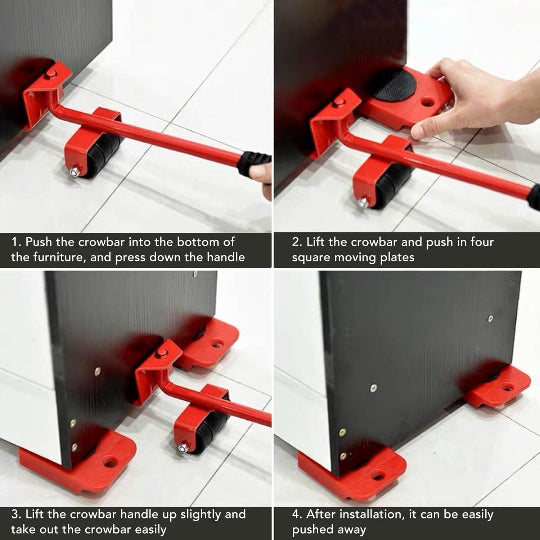 1. Push the crowbar into the bottom of the furniture, and press down the handle

2. Lift the crowbar and push in four square moving plates

3. Lift the crowbar handle up slightly and take out the crowbar easily

4. After installation, it can be easily pushed away